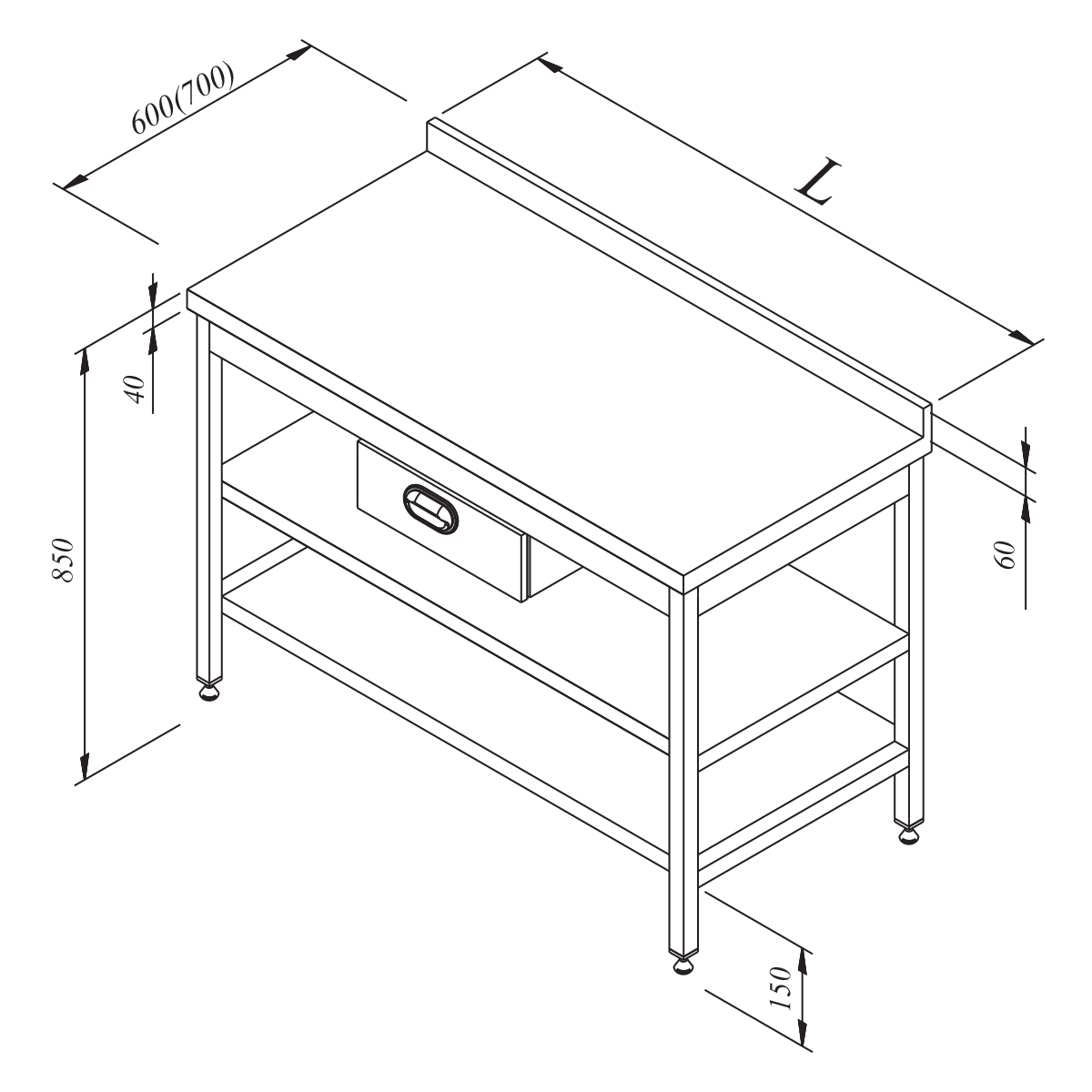 600(700)

L

40

850

60

150