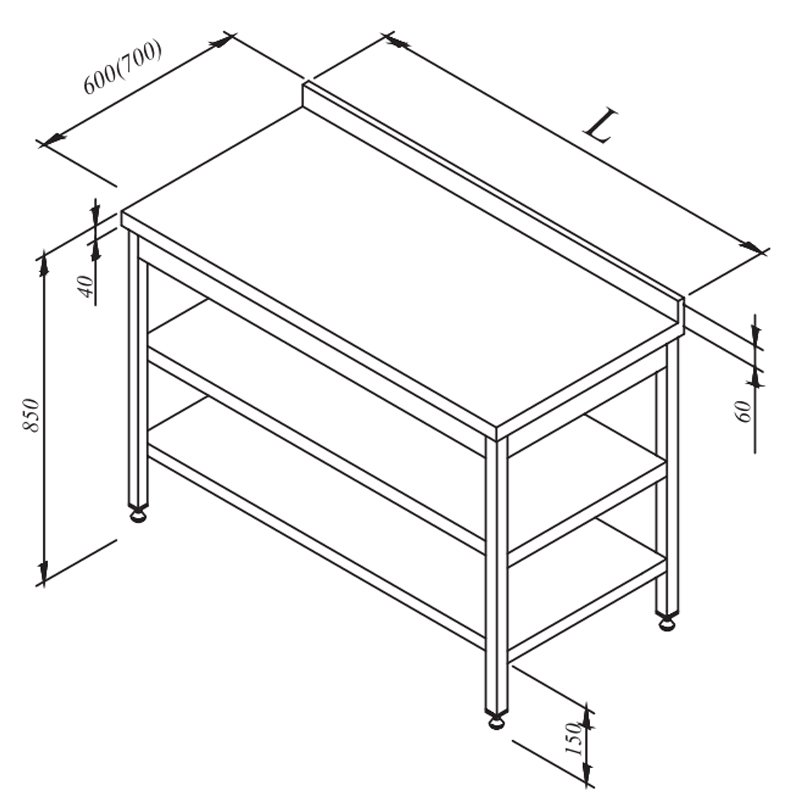 600(700)

L

40

850

60

150