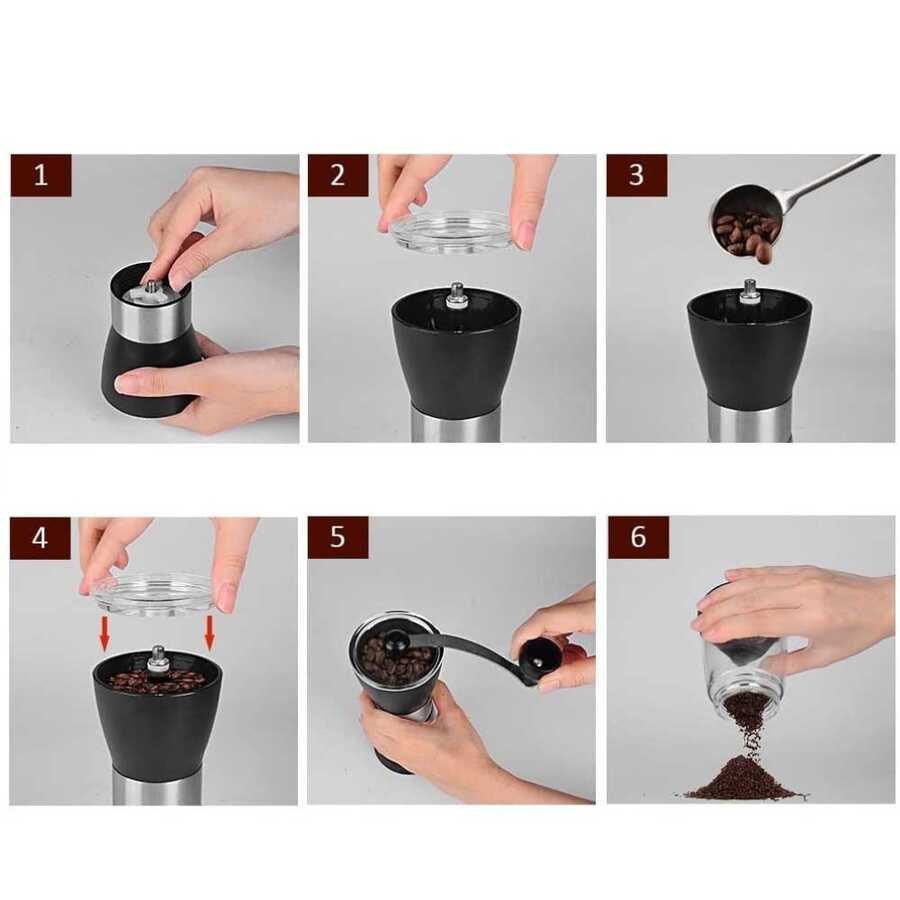 1

2

3

4

5

6